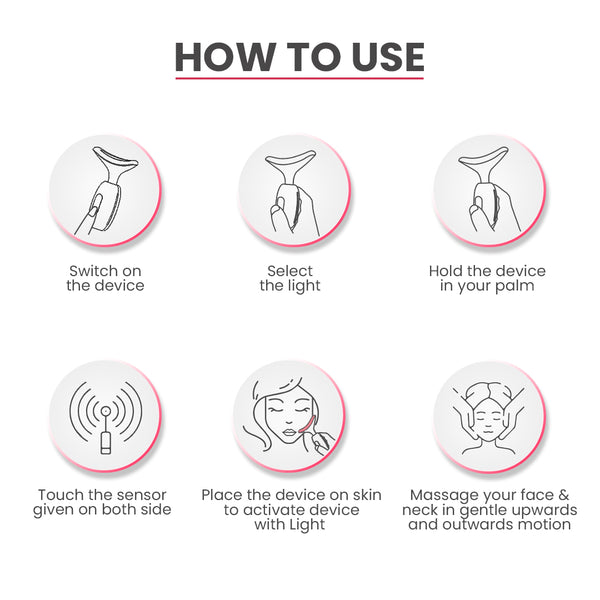 HOW TO USE

Switch on the device

Select the light

Hold the device in your palm

Touch the sensor given on both side

Place the device on skin to activate device with Light

Massage your face & neck in gentle upwards and outwards motion