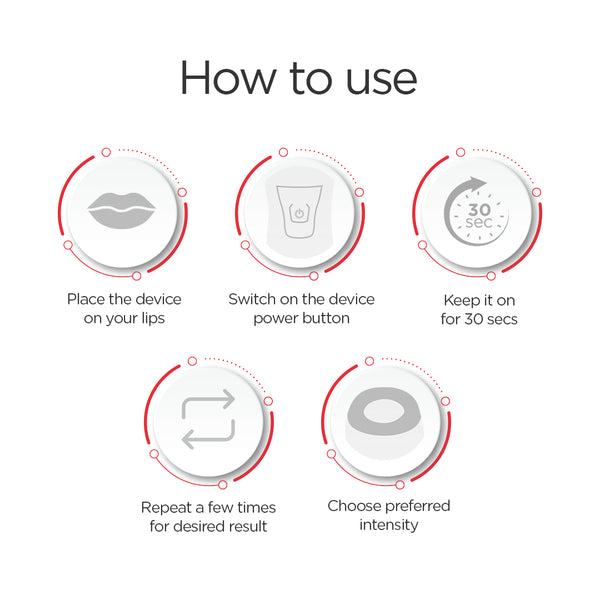 How to use

Place the device on your lips

Switch on the device power button

30 sec

Keep it on for 30 secs

Repeat a few times for desired result

Choose preferred intensity