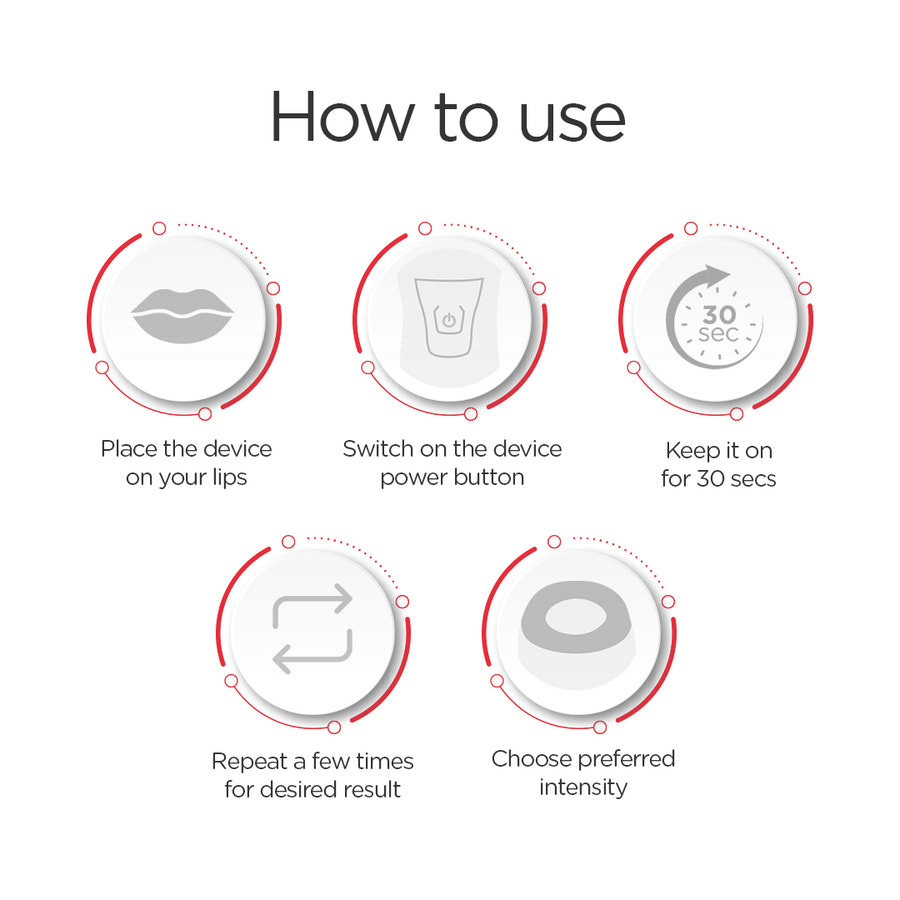 How to use

Place the device on your lips

Switch on the device power button

30 sec

Keep it on for 30 secs

Repeat a few times for desired result

Choose preferred intensity