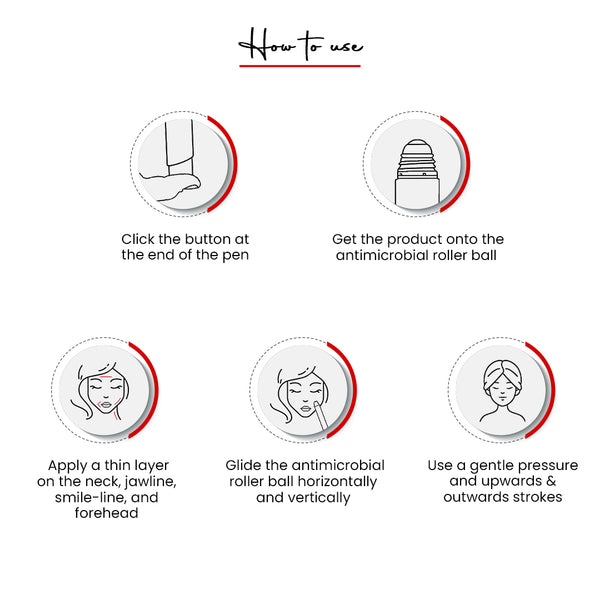 How to use

Click the button at the end of the pen

Get the product onto the antimicrobial roller ball

Apply a thin layer on the neck, jawline, smile-line, and forehead

Glide the antimicrobial roller ball horizontally and vertically

Use a gentle pressure and upwards & outwards strokes