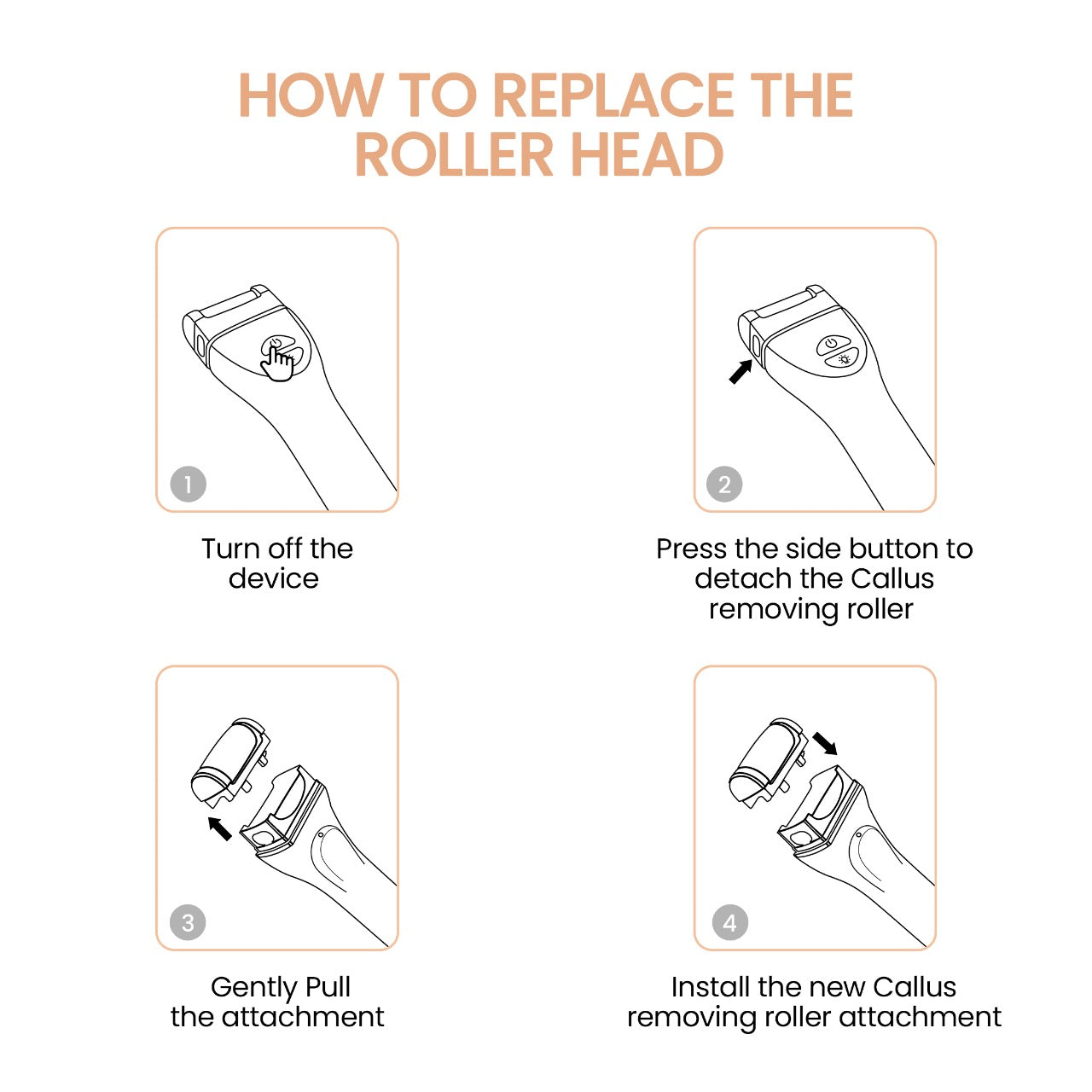 HOW TO REPLACE THE ROLLER HEAD

1

Turn off the device

2

Press the side button to detach the Callus removing roller

3

Gently Pull the attachment

4

Install the new Callus removing roller attachment