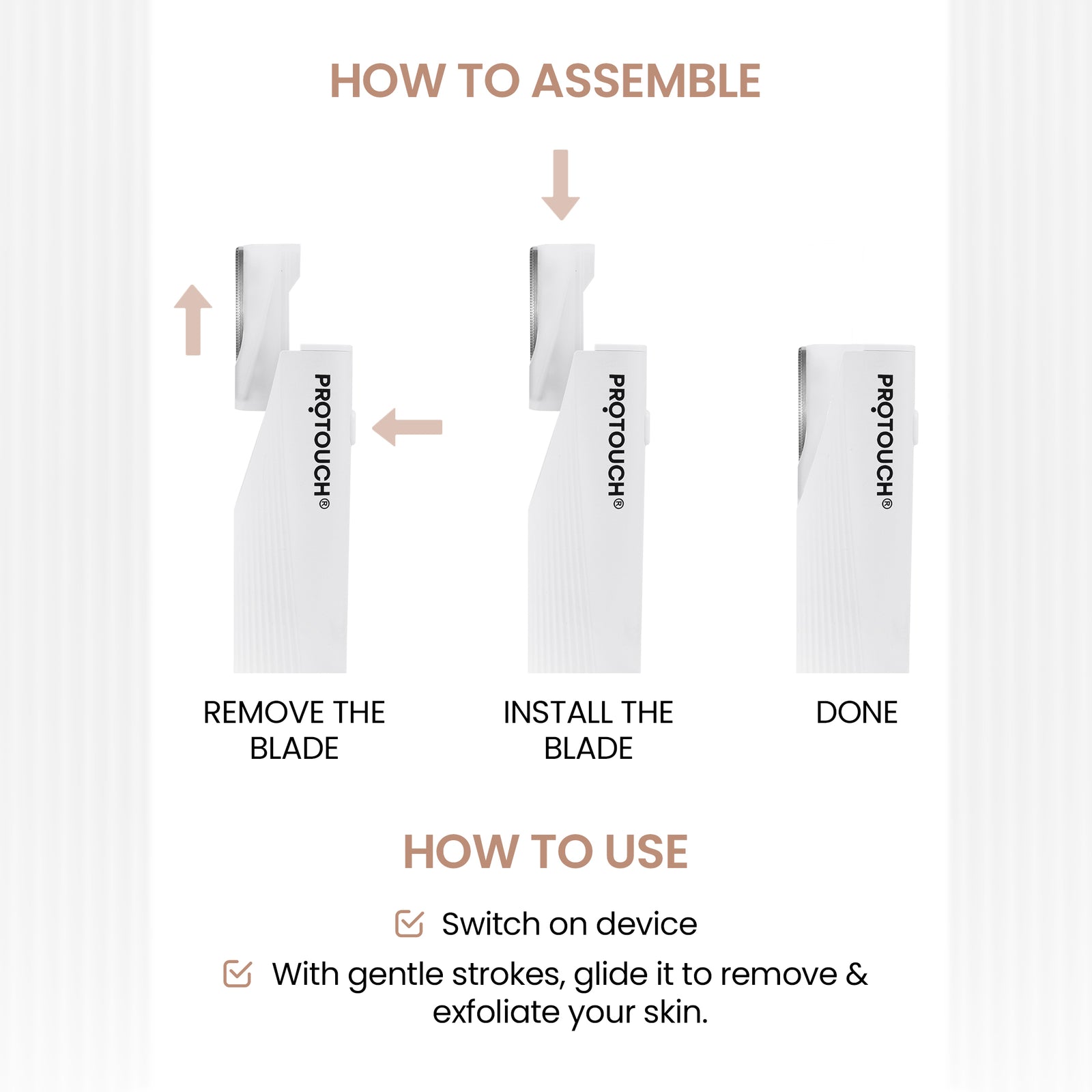 HOW TO ASSEMBLE

PROTOUCH®

PROTOUCH®

PROTOUCH®

REMOVE THE BLADE

INSTALL THE BLADE

DONE

HOW TO USE

Switch on device

With gentle strokes, glide it to remove & exfoliate your skin.