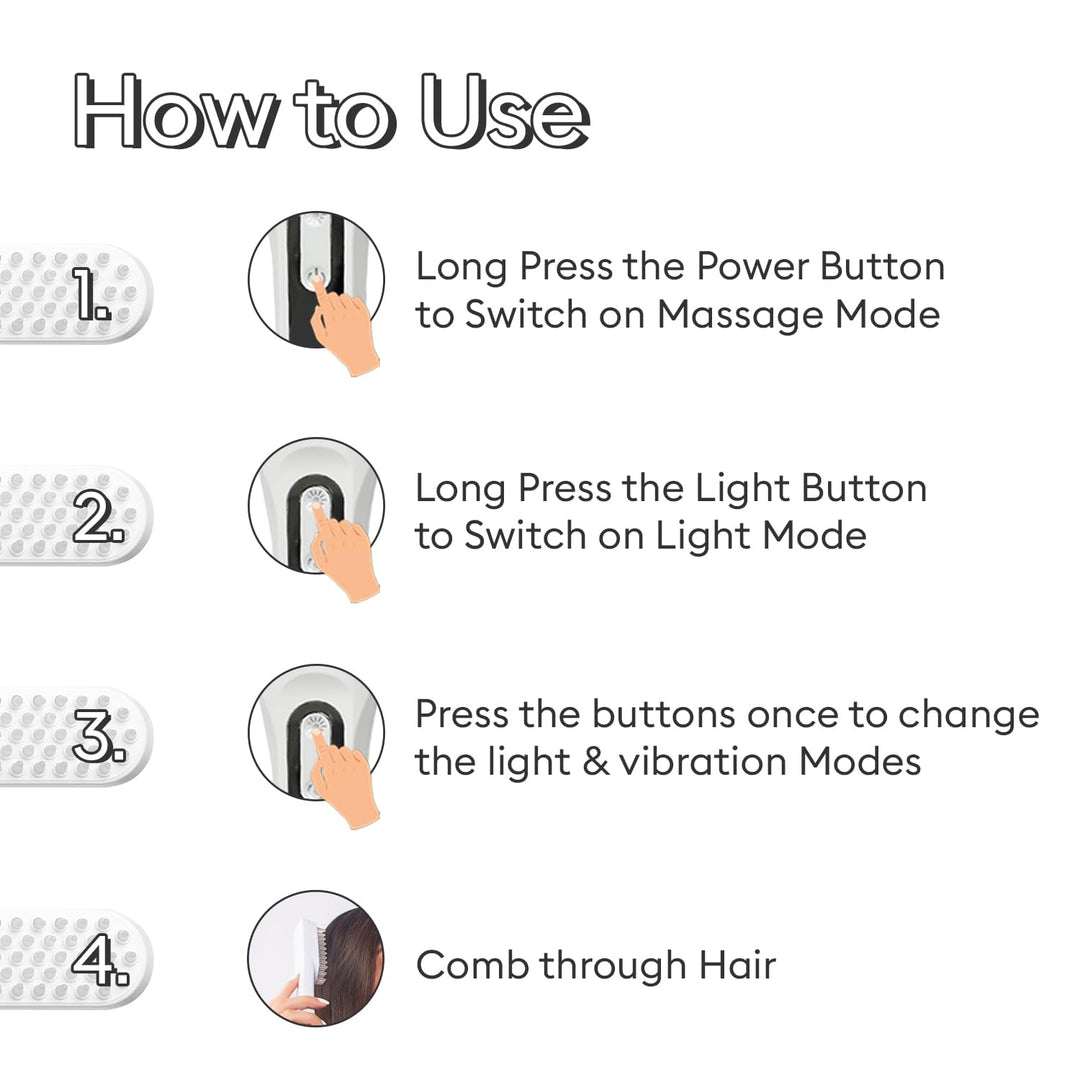 How to Use

1.

Long Press the Power Button to Switch on Massage Mode

2.

Long Press the Light Button to Switch on Light Mode

3.

Press the buttons once to change the light & vibration Modes

4.

Comb through Hair