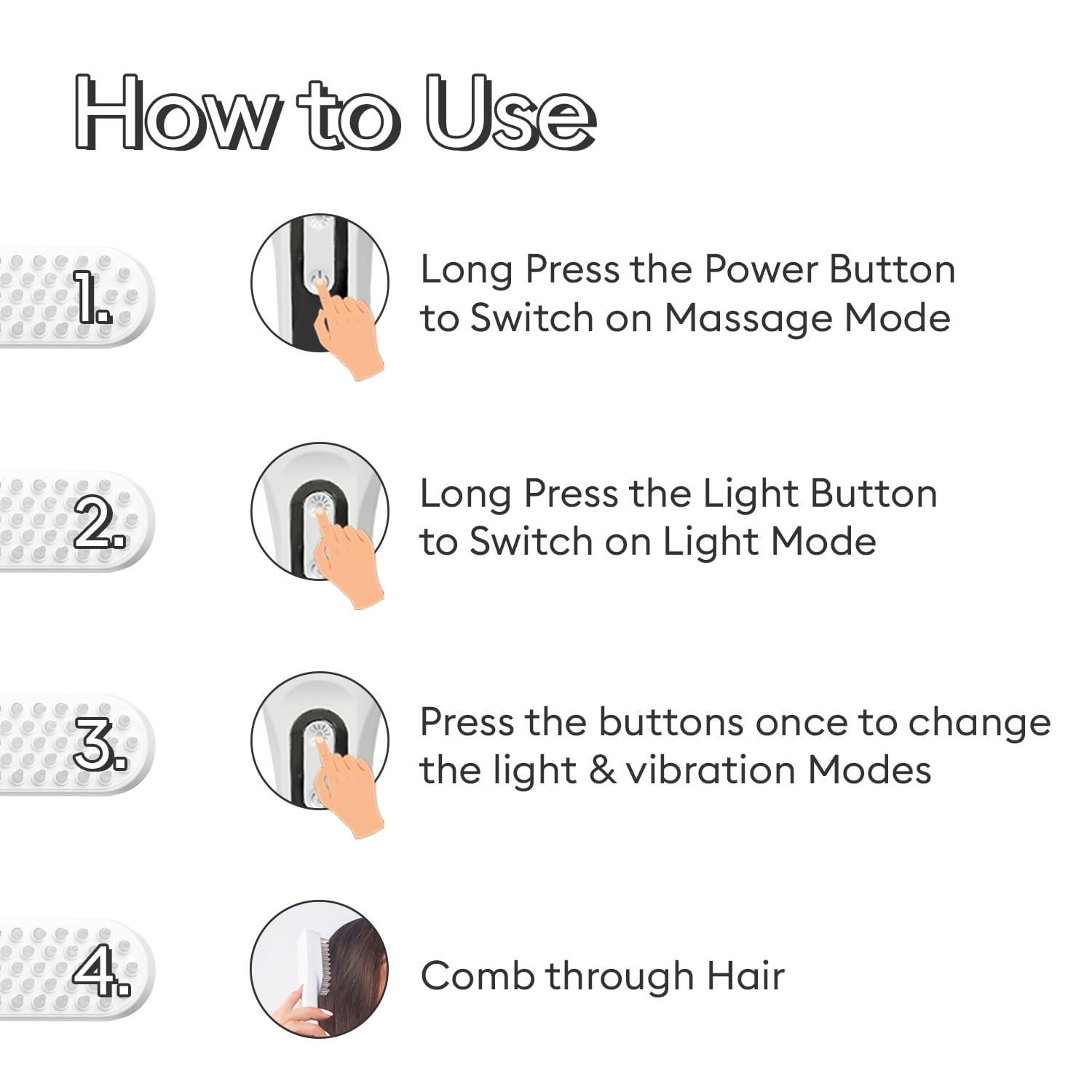 How to Use

1.

Long Press the Power Button to Switch on Massage Mode

2.

Long Press the Light Button to Switch on Light Mode

3.

Press the buttons once to change the light & vibration Modes

4.

Comb through Hair