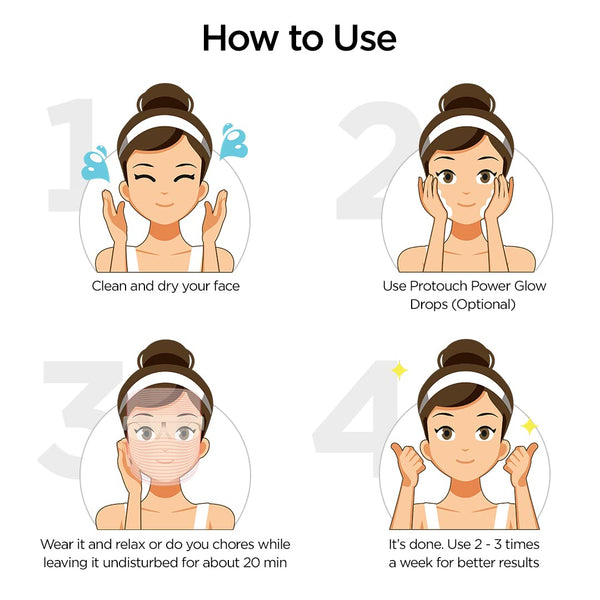 How to Use

1

Clean and dry your face

2

Use Protouch Power Glow Drops (Optional)

3

Wear it and relax or do you chores while leaving it undisturbed for about 20 min

4

It's done. Use 2 - 3 times a week for better results