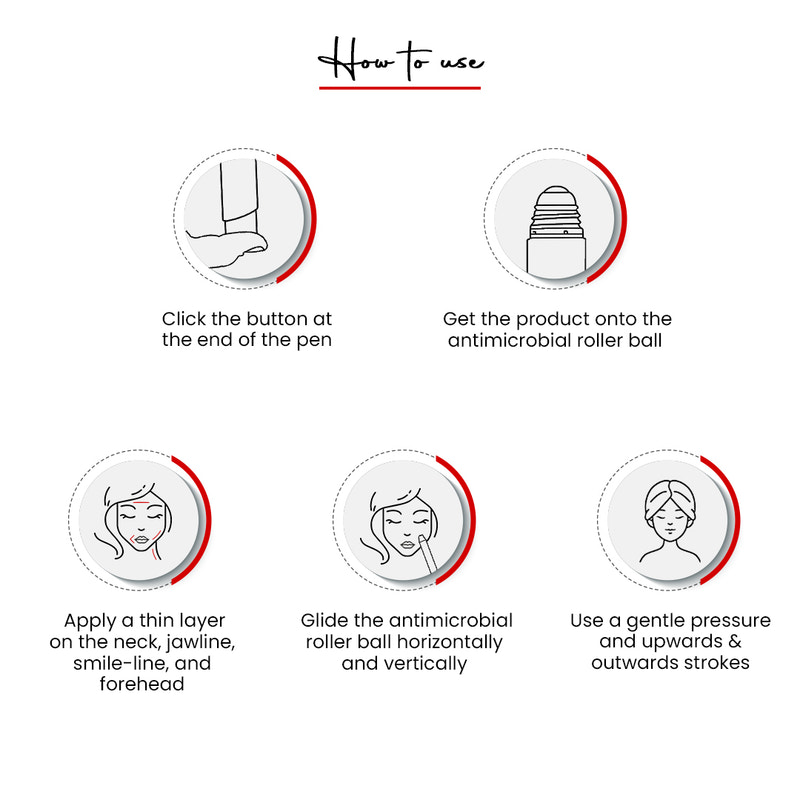 How to use

Click the button at the end of the pen

Get the product onto the antimicrobial roller ball

Apply a thin layer on the neck, jawline, smile-line, and forehead

Glide the antimicrobial roller ball horizontally and vertically

Use a gentle pressure and upwards & outwards strokes