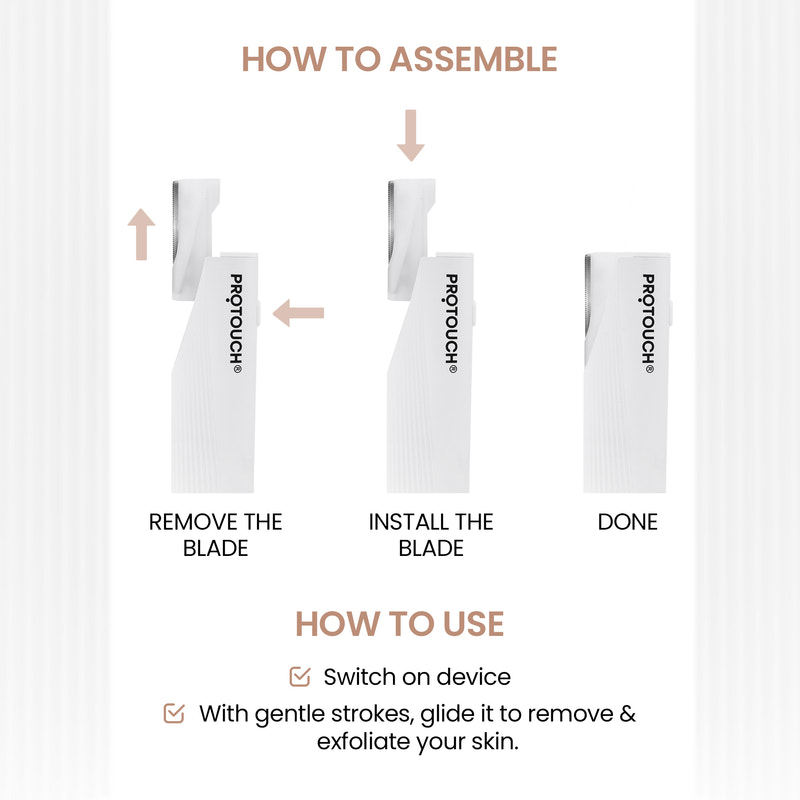 HOW TO ASSEMBLE

PROTOUCH®

PROTOUCH®

PROTOUCH®

REMOVE THE BLADE

INSTALL THE BLADE

DONE

HOW TO USE

Switch on device

With gentle strokes, glide it to remove & exfoliate your skin.